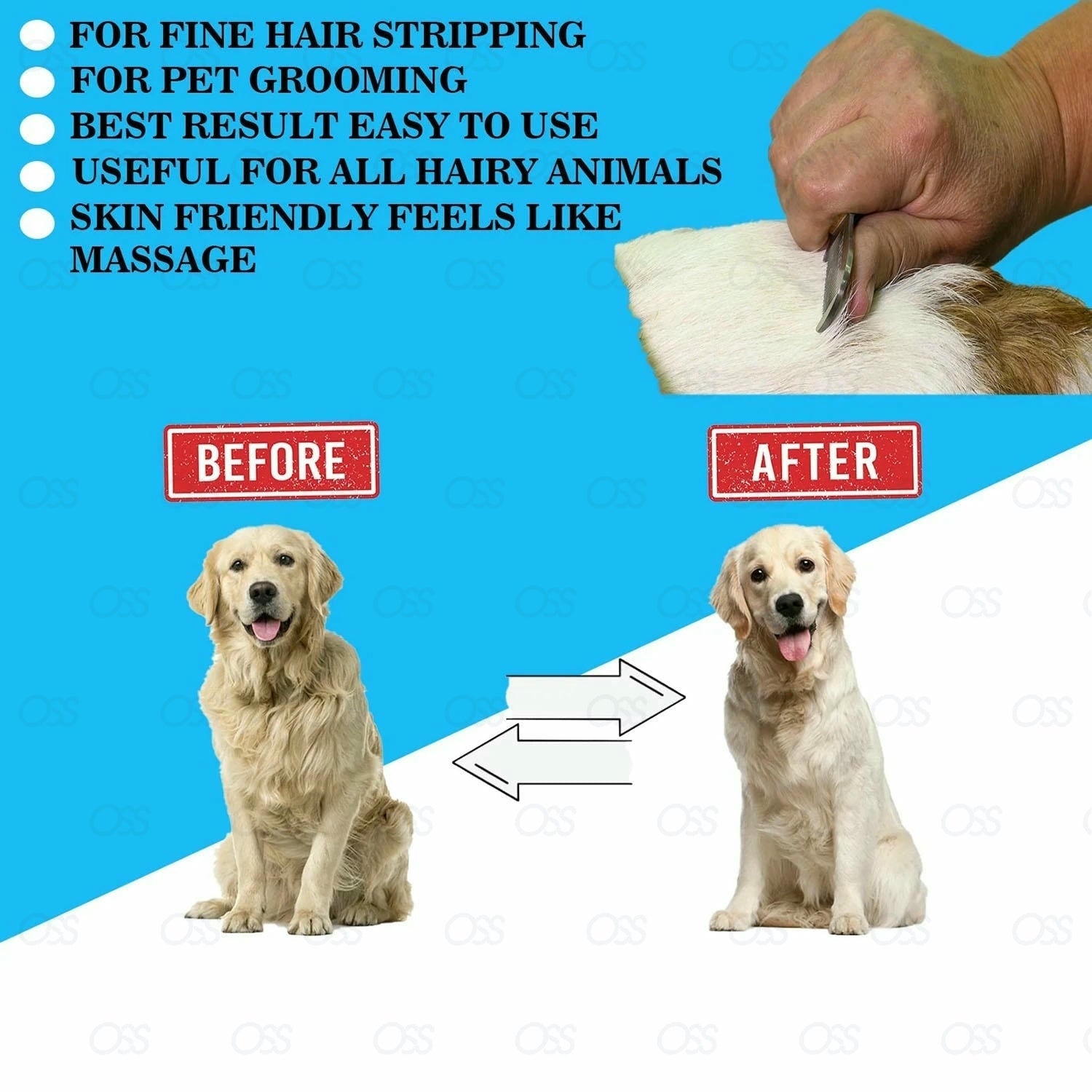 FOR FINE HAIR STRIPPING
FOR PET GROOMING
BEST RESULT EASY TO USE
USEFUL FOR ALL HAIRY ANIMALS
SKIN FRIENDLY FEELS LIKE MASSAGE

BEFORE

AFTER

OSS