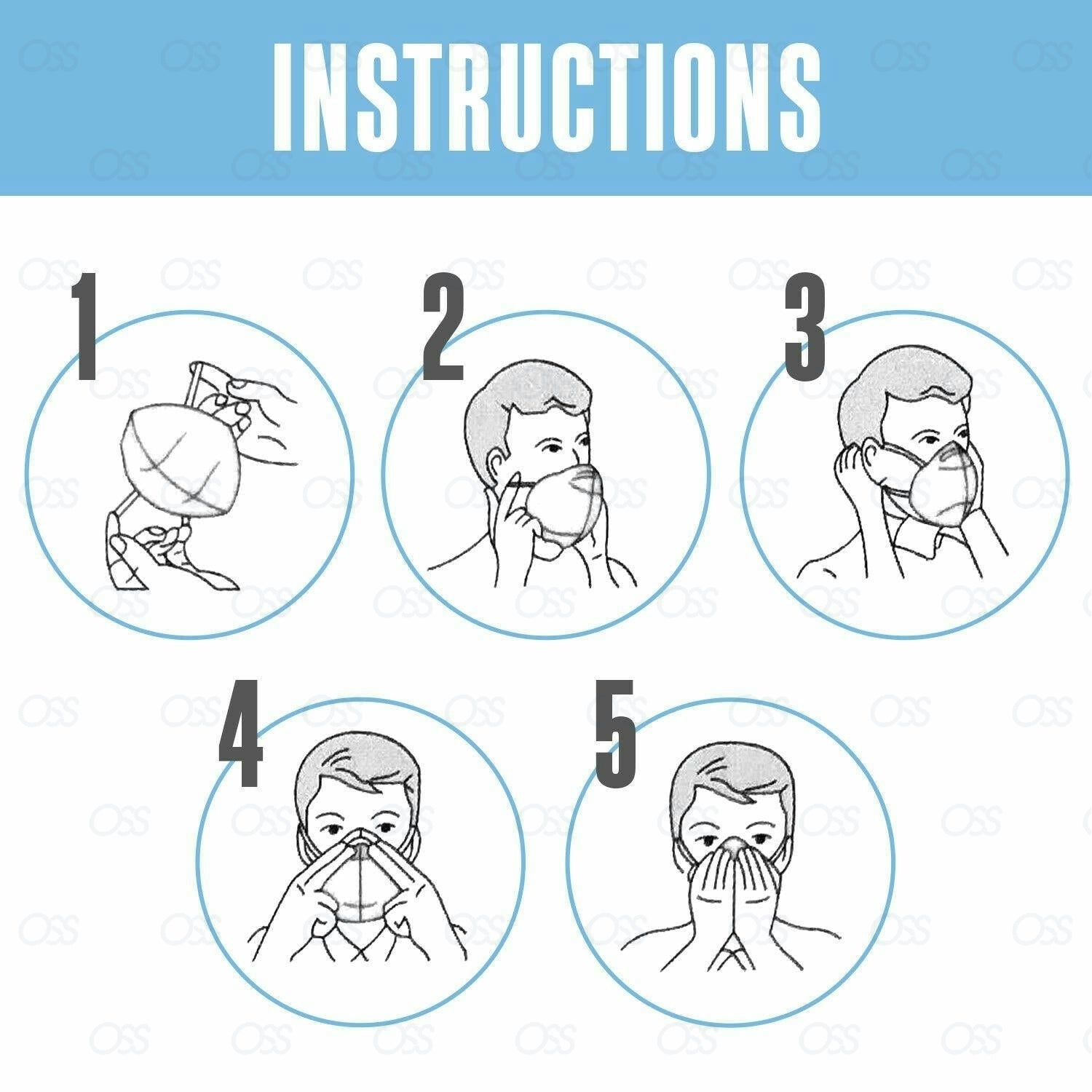 INSTRUCTIONS

1

2

3

4

5

OSS